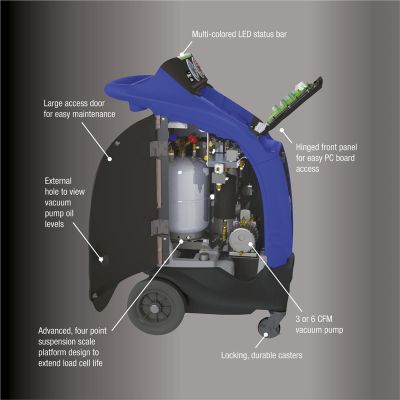 Multi-colored LED status bar

Large access door for easy maintenance

Hinged front panel for easy PC board access

External hole to view vacuum pump oil levels

Advanced, four point suspension scale platform design to extend load cell life

3 or 6 CFM vacuum pump

Locking, durable casters